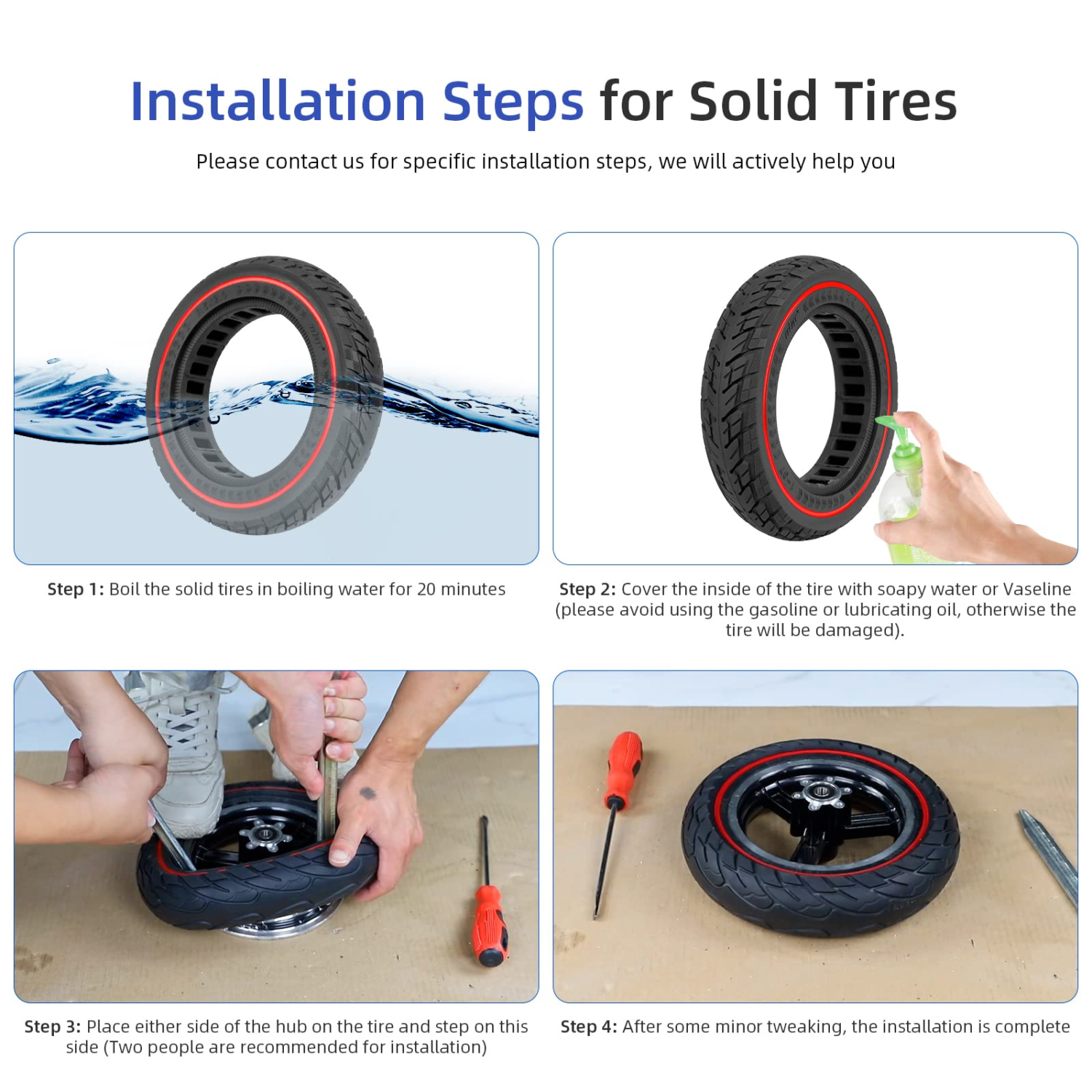 Installation Steps for Solid Tires

Please contact us for specific installation steps, we will actively help you

Step 1: Boil the solid tires in boiling water for 20 minutes

Step 2: Cover the inside of the tire with soapy water or Vaseline (please avoid using the gasoline or lubricating oil, otherwise the tire will be damaged).

Step 3: Place either side of the hub on the tire and step on this side (Two people are recommended for installation)

Step 4: After some minor tweaking, the installation is complete